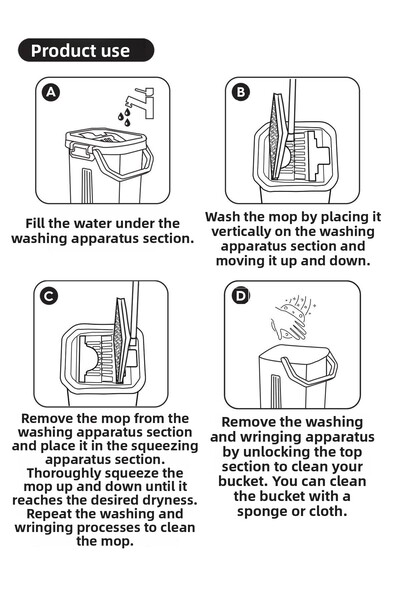 Product use

A

Fill the water under the washing apparatus section.

B

Wash the mop by placing it vertically on the washing apparatus section and moving it up and down.

C

Remove the mop from the washing apparatus section and place it in the squeezing apparatus section. Thoroughly squeeze the mop up and down until it reaches the desired dryness. Repeat the washing and wringing processes to clean the mop.

D

Remove the washing and wringing apparatus by unlocking the top section to clean your bucket. You can clean the bucket with a sponge or cloth.