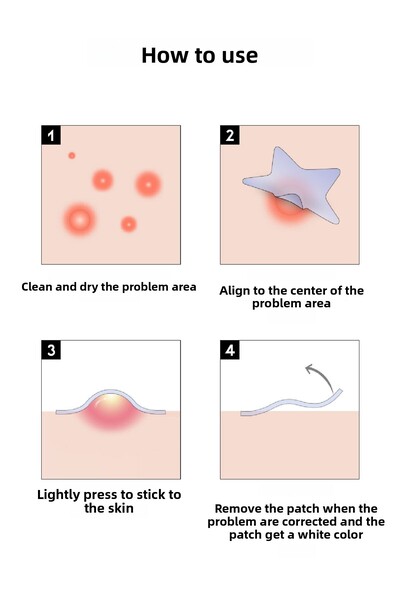 How to use

1

Clean and dry the problem area

2

Align to the center of the problem area

3

Lightly press to stick to the skin

4

Remove the patch when the problem are corrected and the patch get a white color