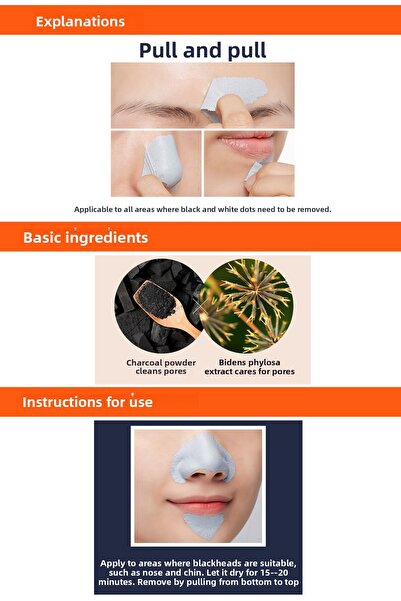 Explanations

Pull and pull

Applicable to all areas where black and white dots need to be removed.

Basic ingredients

Charcoal powder cleans pores

Bidens phylosa extract cares for pores

Instructions for use

Apply to areas where blackheads are suitable, such as nose and chin. Let it dry for 15--20 minutes. Remove by pulling from bottom to top