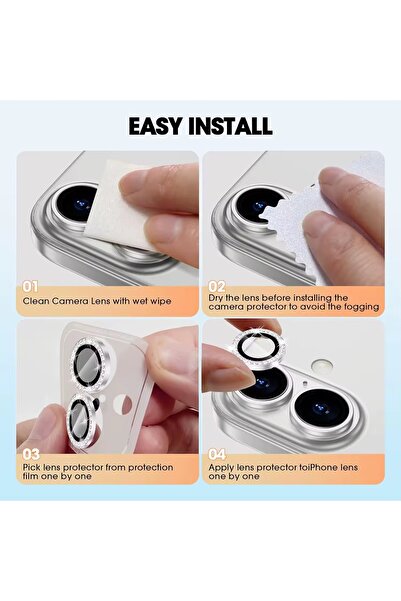 EASY INSTALL

01
Clean Camera Lens with wet wipe

02
Dry the lens before installing the camera protector to avoid the fogging

03
Pick lens protector from protection film one by one

04
Apply lens protector toiPhone lens one by one