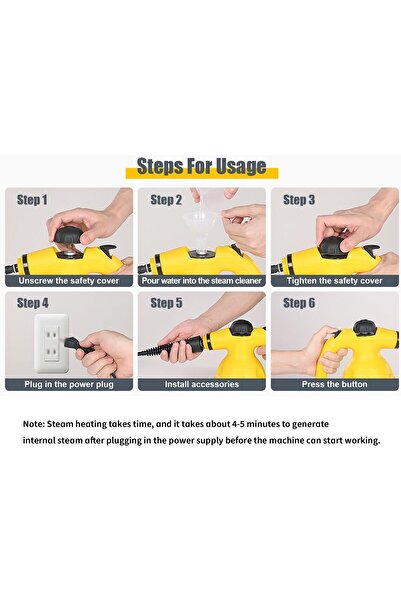 Steps For Usage

Step 1
Unscrew the safety cover

Step 2
Pour water into the steam cleaner

Step 3
Tighten the safety cover

Step 4
Plug in the power plug

Step 5
Install accessories

Step 6
Press the button

Note: Steam heating takes time, and it takes about 4-5 minutes to generate internal steam after plugging in the power supply before the machine can start working.