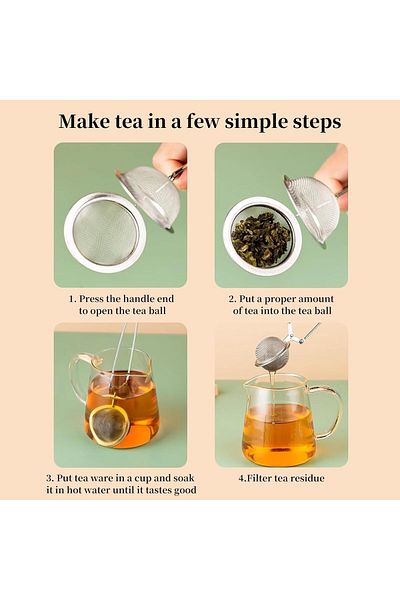 Make tea in a few simple steps

1. Press the handle end to open the tea ball

2. Put a proper amount of tea into the tea ball

3. Put tea ware in a cup and soak it in hot water until it tastes good

4.Filter tea residue