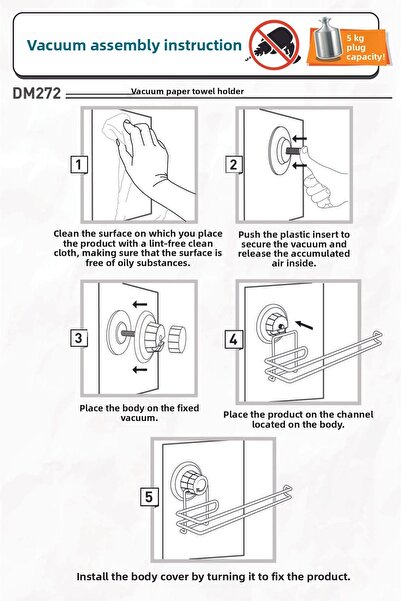 Vacuum assembly instruction

5 kg plug capacity!

DM272

Vacuum paper towel holder

1

Clean the surface on which you place the product with a lint-free clean cloth, making sure that the surface is free of oily substances.

2

Push the plastic insert to secure the vacuum and release the accumulated air inside.

3

Place the body on the fixed vacuum.

4

Place the product on the channel located on the body.

5

Install the body cover by turning it to fix the product.