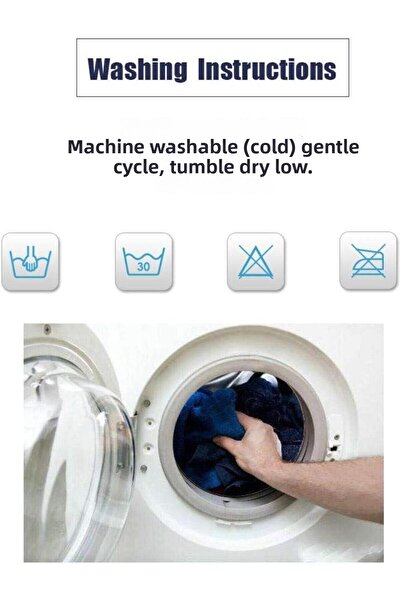 Washing Instructions

Machine washable (cold) gentle cycle, tumble dry low.

30