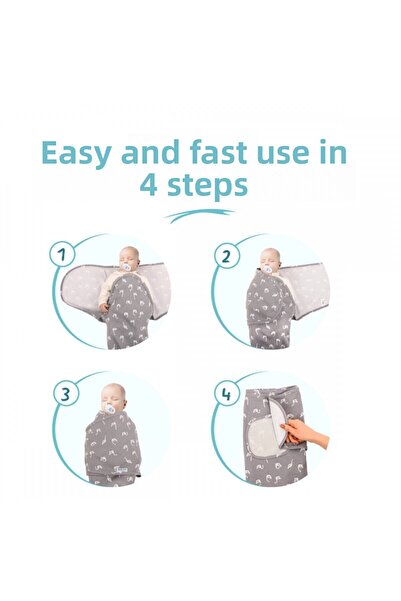 Easy and fast use in 4 steps

1

2

3

4