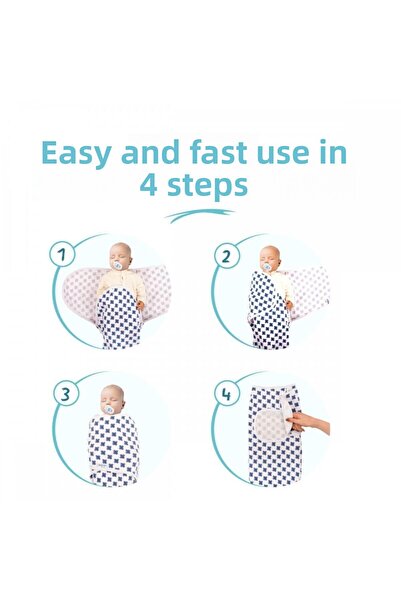 Easy and fast use in 4 steps

1

2

3

4