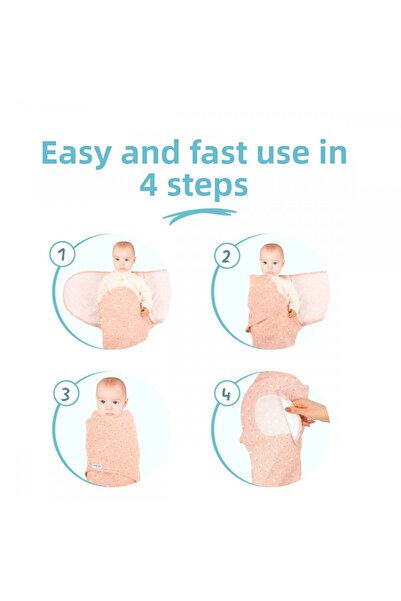 Easy and fast use in 4 steps

1

2

3

4