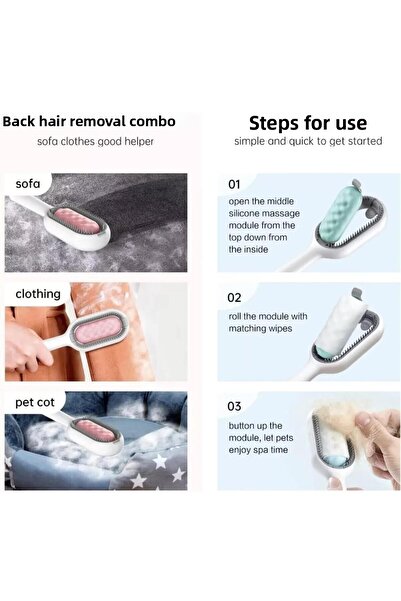 Back hair removal combo
sofa clothes good helper

sofa

clothing

pet cot

Steps for use
simple and quick to get started

01
open the middle silicone massage module from the top down from the inside

02
roll the module with matching wipes

03
button up the module, let pets enjoy spa time