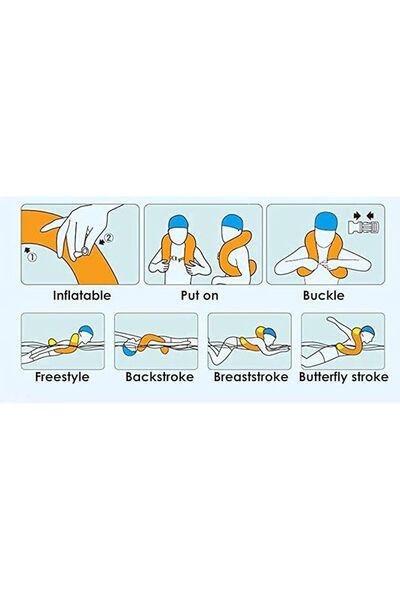 ①
②
Inflatable

Put on

Buckle

Freestyle

Backstroke

Breaststroke

Butterfly stroke