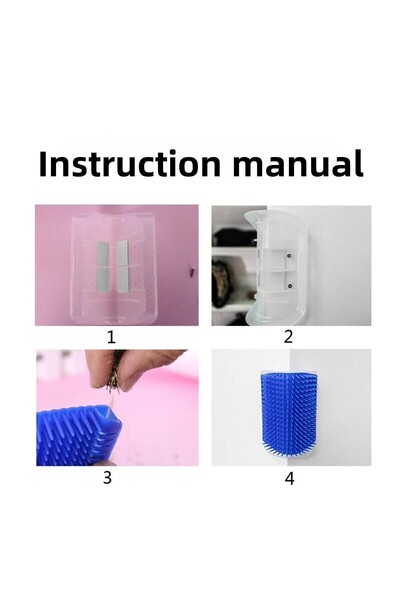 Instruction manual

1

2

3

4