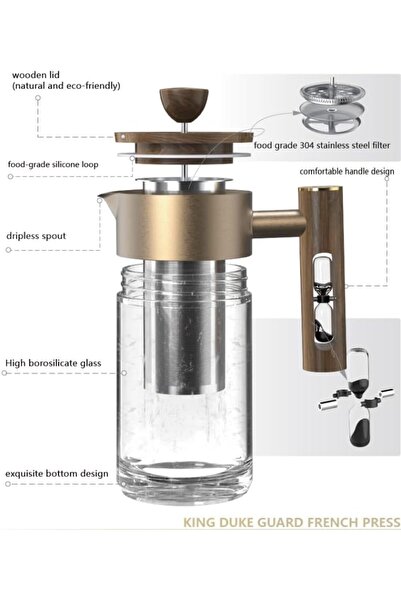 wooden lid
(natural and eco-friendly)

food grade 304 stainless steel filter

food-grade silicone loop

comfortable handle design

dripless spout

High borosilicate glass

exquisite bottom design

KING DUKE GUARD FRENCH PRESS