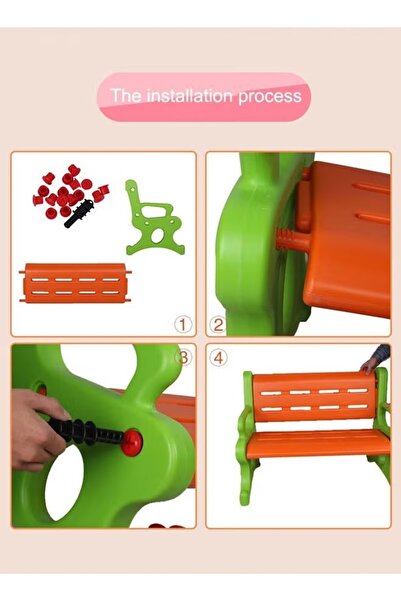 The installation process

①

②

③

④