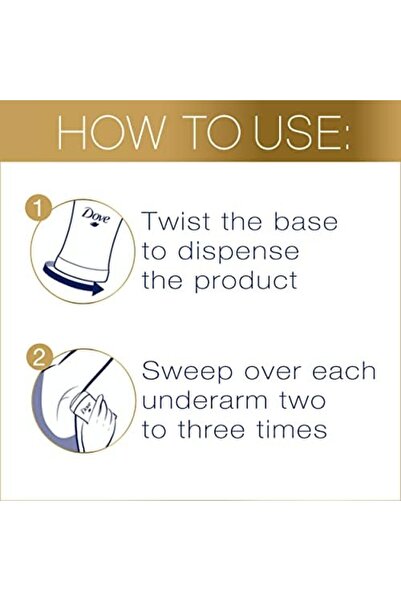 HOW TO USE:

1

Dove

Twist the base to dispense the product

2

Dove

Sweep over each underarm two to three times