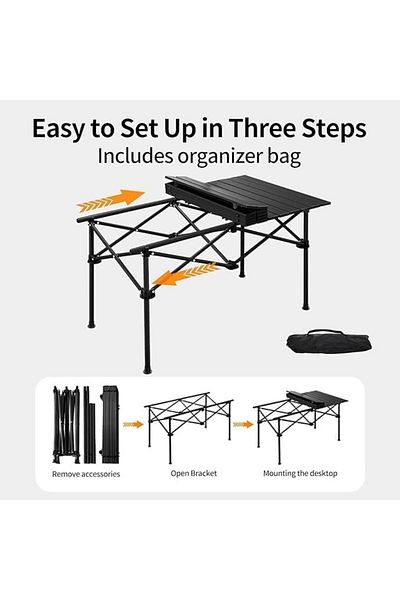 Easy to Set Up in Three Steps
Includes organizer bag

Remove accessories

Open Bracket

Mounting the desktop