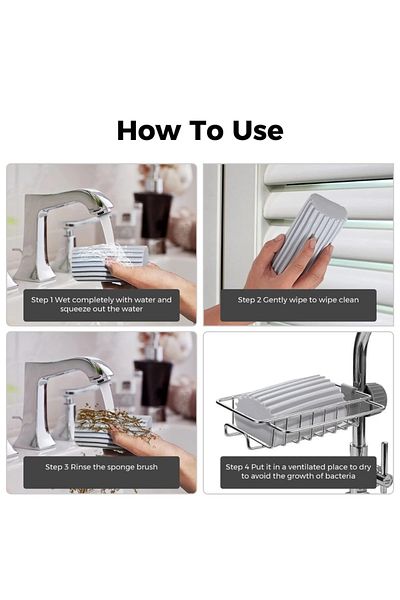 How To Use

Step 1 Wet completely with water and squeeze out the water

Step 2 Gently wipe to wipe clean

Step 3 Rinse the sponge brush

Step 4 Put it in a ventilated place to dry to avoid the growth of bacteria