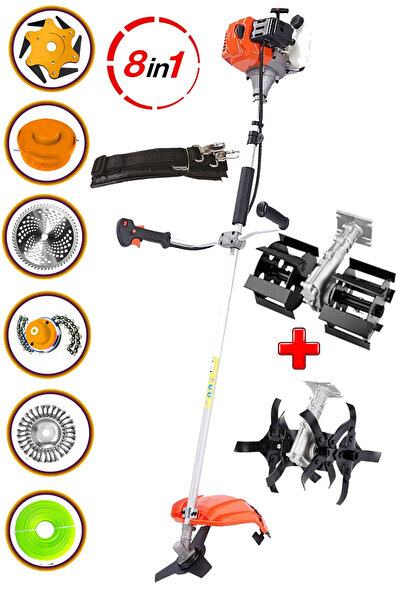 8in1