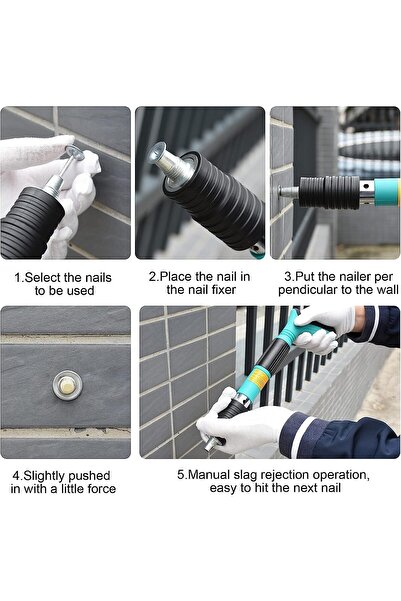 1.Select the nails to be used

2.Place the nail in the nail fixer

3.Put the nailer per pendicular to the wall

4.Slightly pushed in with a little force

5.Manual slag rejection operation, easy to hit the next nail