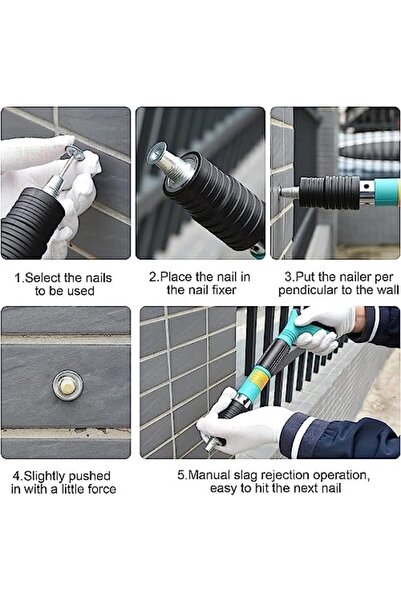 1.Select the nails to be used

2.Place the nail in the nail fixer

3.Put the nailer per pendicular to the wall

4.Slightly pushed in with a little force

5.Manual slag rejection operation, easy to hit the next nail