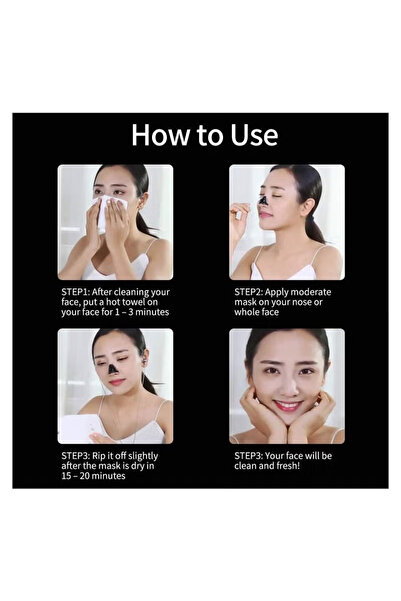 How to Use

STEP1: After cleaning your face, put a hot towel on your face for 1 – 3 minutes

STEP2: Apply moderate mask on your nose or whole face

STEP3: Rip it off slightly after the mask is dry in 15 – 20 minutes

STEP3: Your face will be clean and fresh!