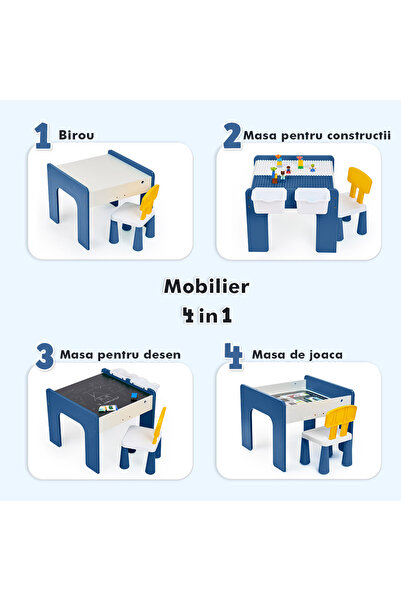 1 Birou

2 Masa pentru constructii

Mobilier
4 in 1

3 Masa pentru desen

4 Masa de joaca