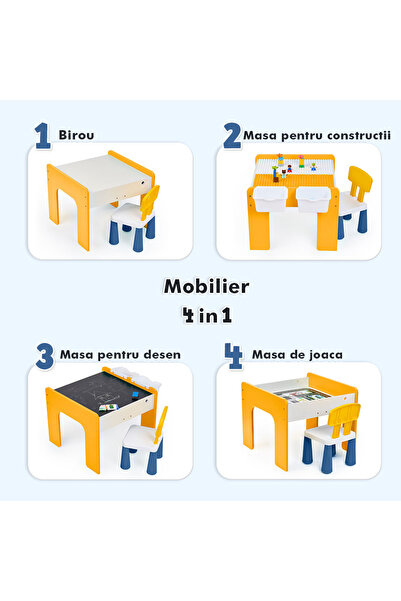 1 Birou

2 Masa pentru constructii

Mobilier

4 in 1

3 Masa pentru desen

4 Masa de joaca