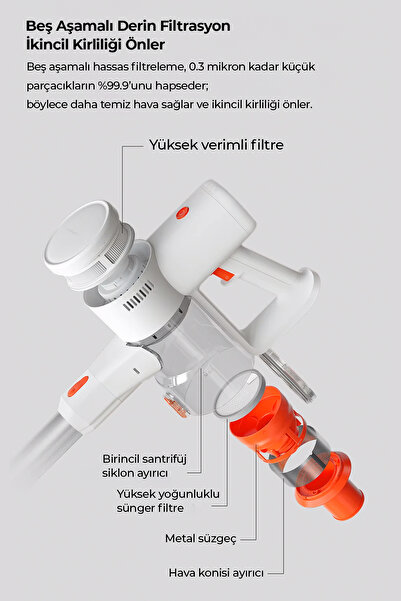 Beş Aşamalı Derin Filtrasyon İkincil Kirliliği Önler

Beş aşamalı hassas filtreleme, 0.3 mikron kadar küçük parçacıkların %99.9'unu hapseder; böylece daha temiz hava sağlar ve ikincil kirliliği önler.

Yüksek verimli filtre

Birincil santrifüj siklon ayırıcı

Yüksek yoğunluklu sünger filtre

Metal süzgeç

Hava konisi ayırıcı