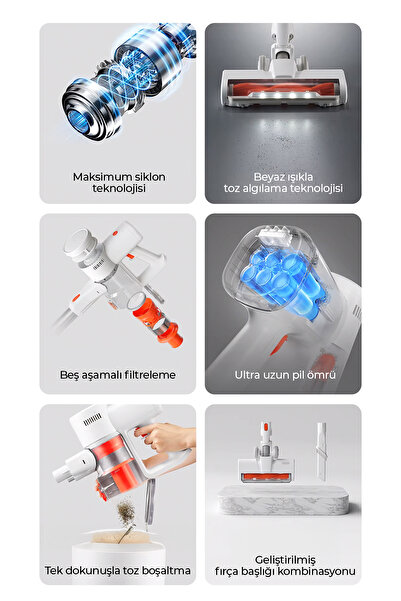 Maksimum siklon teknolojisi

Beyaz ışıkla toz algılama teknolojisi

Beş aşamalı filtreleme

Ultra uzun pil ömrü

Tek dokunuşla toz boşaltma

Geliştirilmiş fırça başlığı kombinasyonu