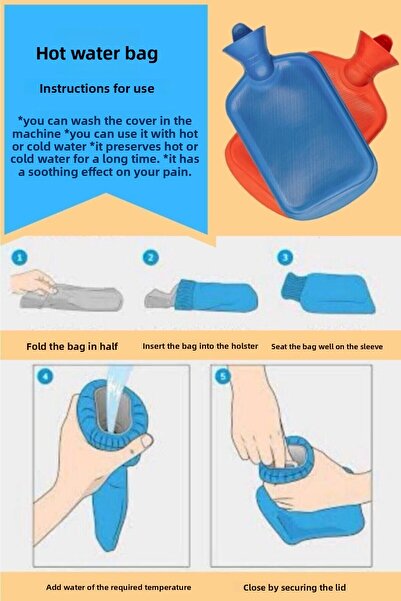 Hot water bag

Instructions for use

*you can wash the cover in the machine *you can use it with hot or cold water *it preserves hot or cold water for a long time. *it has a soothing effect on your pain.

1

2

3

Fold the bag in half

Insert the bag into the holster

Seat the bag well on the sleeve

4

5

Add water of the required temperature

Close by securing the lid