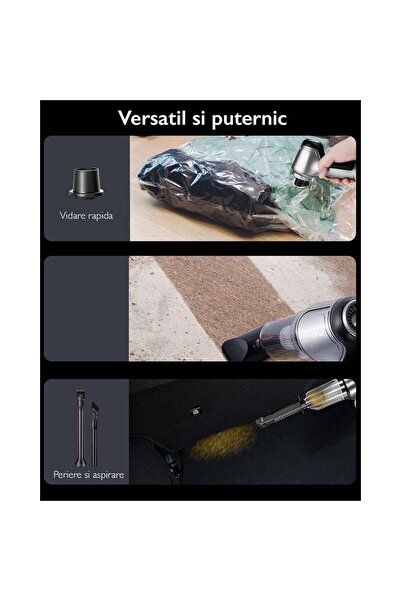 Versatil si puternic

Vidare rapida

Periere si aspirare