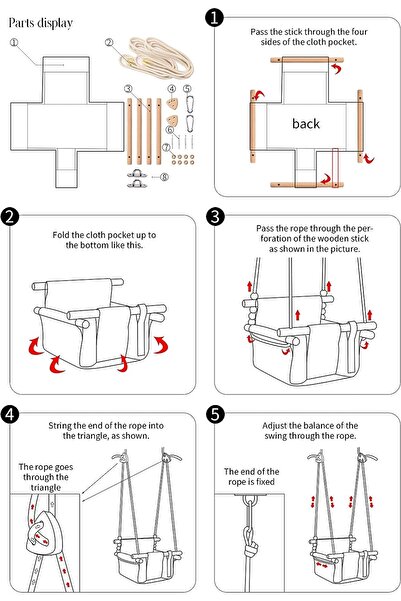 Parts display

①

②

③

④

⑤

⑥

⑦

⑧

1

Pass the stick through the four sides of the cloth pocket.

back

2

Fold the cloth pocket up to the bottom like this.

3

Pass the rope through the perforation of the wooden stick as shown in the picture.

4

String the end of the rope into the triangle, as shown.

The rope goes through the triangle

5

Adjust the balance of the swing through the rope.

The end of the rope is fixed