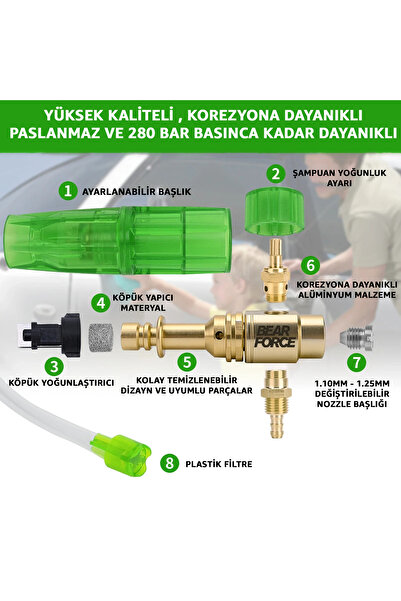 YÜKSEK KALİTELİ , KOREZYONA DAYANIKLI PASLANMAZ VE 280 BAR BASINCA KADAR DAYANIKLI

1 AYARLANABİLİR BAŞLIK

2 ŞAMPUAN YOĞUNLUK AYARI

6 KOREZYONA DAYANIKLI ALÜMİNYUM MALZEME

4 KÖPÜK YAPICI MATERYAL

BEAR FORCE

3 KÖPÜK YOĞUNLAŞTIRICI

5 KOLAY TEMİZLENEBİLİR DİZAYN VE UYUMLU PARÇALAR

7 1.10MM - 1.25MM DEĞİŞTİRİLEBİLİR NOZZLE BAŞLIĞI

8 PLASTİK FİLTRE