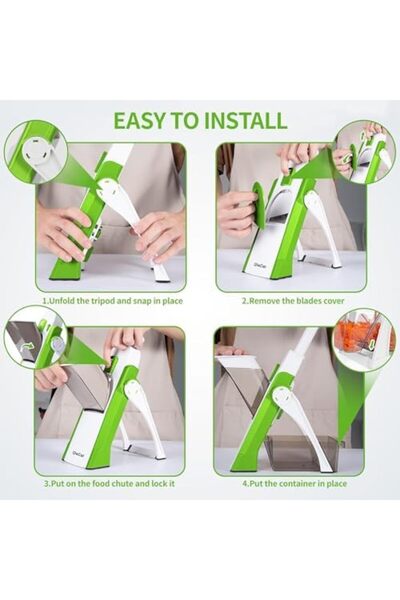 EASY TO INSTALL

1.Unfold the tripod and snap in place

2.Remove the blades cover

3.Put on the food chute and lock it

4.Put the container in place