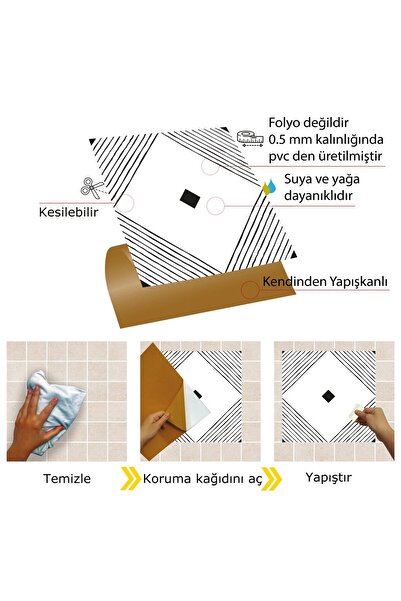 Folyo değildir
0.5 mm kalınlığında
pvc den üretilmiştir

Suya ve yağa
dayanıklıdır

Kesilebilir

Kendinden Yapışkanlı

Temizle

Koruma kağıdını aç

Yapıştır