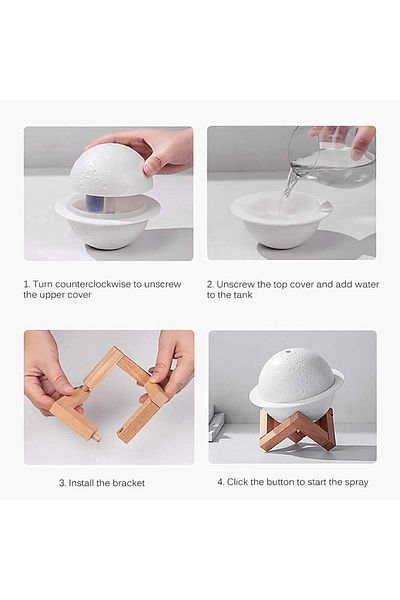 1. Turn counterclockwise to unscrew the upper cover

2. Unscrew the top cover and add water to the tank

3. Install the bracket

4. Click the button to start the spray