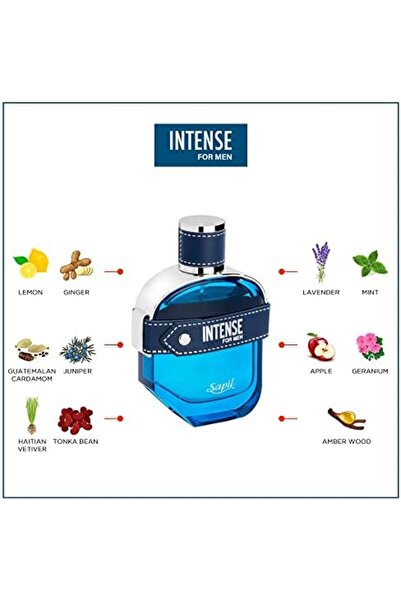 INTENSE
FOR MEN

LEMON GINGER

GUATEMALAN CARDAMOM JUNIPER

HAITIAN VETIVER TONKA BEAN

INTENSE
FOR MEN
Sapil

LAVENDER MINT

APPLE GERANIUM

AMBER WOOD