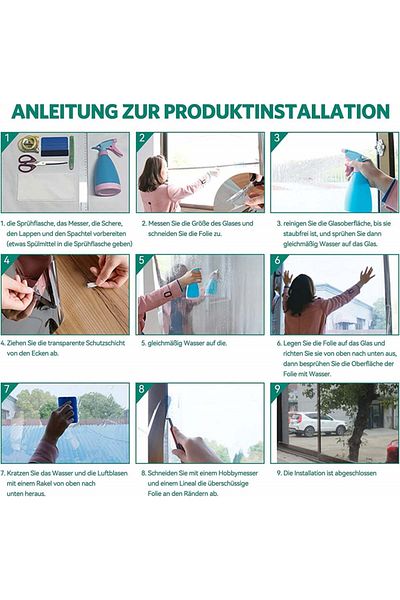 ANLEITUNG ZUR PRODUKTINSTALLATION

1

1. die Sprühflasche, das Messer, die Schere, den Lappen und den Spachtel vorbereiten (etwas Spülmittel in die Sprühflasche geben)

2

2. Messen Sie die Größe des Glases und schneiden Sie die Folie zu.

3

3. reinigen Sie die Glasoberfläche, bis sie staubfrei ist, und sprühen Sie dann gleichmäßig Wasser auf das Glas.

4

4. Ziehen Sie die transparente Schutzschicht von den Ecken ab.

5

5. gleichmäßig Wasser auf die.

6

6. Legen Sie die Folie auf das Glas und richten Sie sie von oben nach unten aus, dann besprühen Sie die Oberfläche der Folie mit Wasser.

7

7. Kratzen Sie das Wasser und die Luftblasen mit einem Rakel von oben nach unten heraus.

8

8. Schneiden Sie mit einem Hobbymesser und einem Lineal die überschüssige Folie an den Rändern ab.

9

9. Die Installation ist abgeschlossen