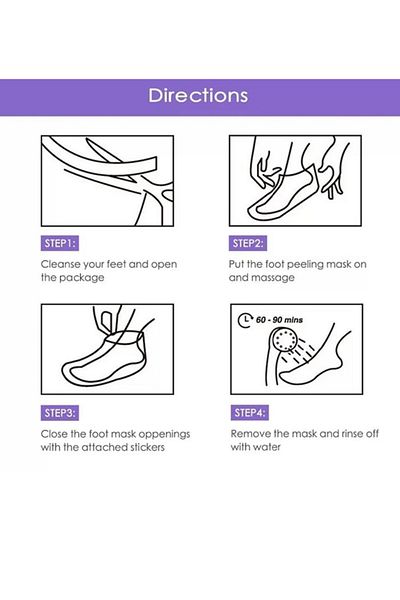 Directions

STEP1:

Cleanse your feet and open the package

STEP2:

Put the foot peeling mask on and massage

STEP3:

Close the foot mask oppenings with the attached stickers

60 - 90 mins

STEP4:

Remove the mask and rinse off with water