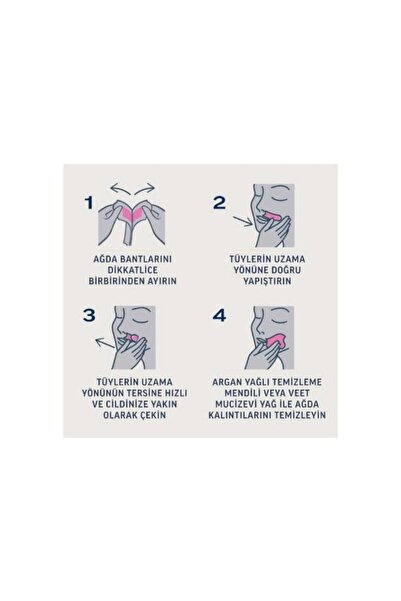 1

AĞDA BANTLARINI DİKKATLİCE BİRBİRİNDEN AYIRIN

2

TÜYLERİN UZAMA YÖNÜNE DOĞRU YAPIŞTIRIN

3

TÜYLERİN UZAMA YÖNÜNÜN TERSİNE HIZLI VE CİLDİNİZE YAKIN OLARAK ÇEKİN

4

ARGAN YAĞLI TEMİZLEME MENDİLİ VEYA VEET MUCİZEVİ YAĞ İLE AĞDA KALINTILARINI TEMİZLEYİN