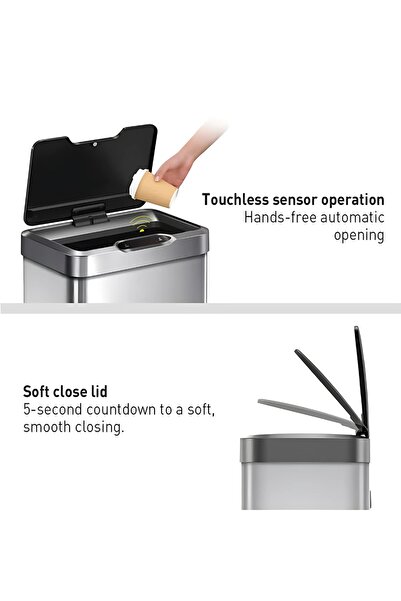 Touchless sensor operation
Hands-free automatic opening

Soft close lid
5-second countdown to a soft, smooth closing.