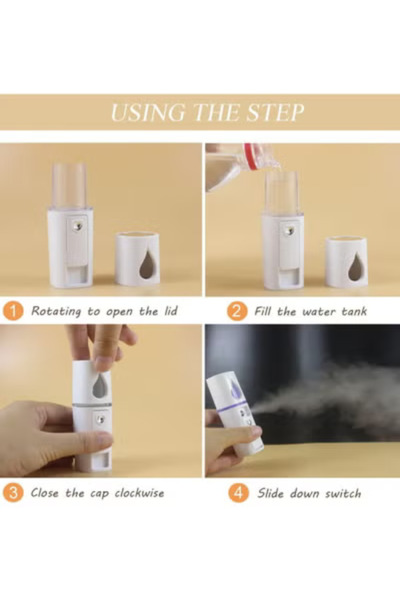 USING THE STEP

1 Rotating to open the lid

2 Fill the water tank

3 Close the cap clockwise

4 Slide down switch