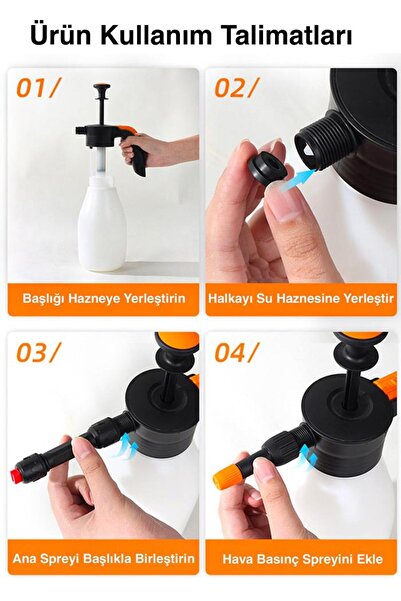 Ürün Kullanım Talimatları

01/

Başlığı Hazneye Yerleştirin

02/

Halkayı Su Haznesine Yerleştir

03/

Ana Spreyi Başlıkla Birleştirin

04/

Hava Basınç Spreyini Ekle