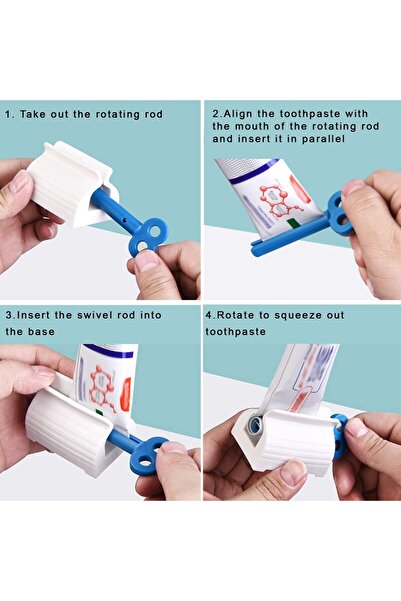 1. Take out the rotating rod

2.Align the toothpaste with the mouth of the rotating rod and insert it in parallel

3.Insert the swivel rod into the base

4.Rotate to squeeze out toothpaste