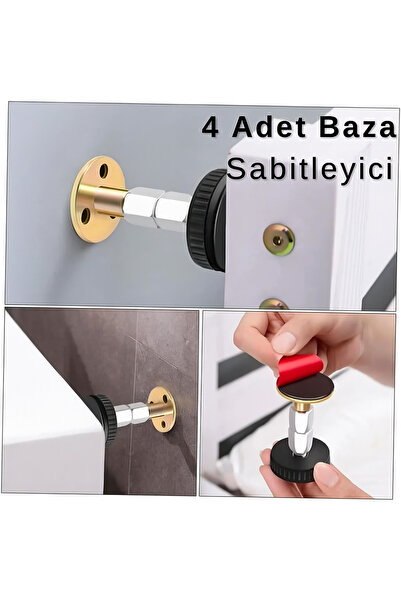 4 Adet Baza
Sabitleyici