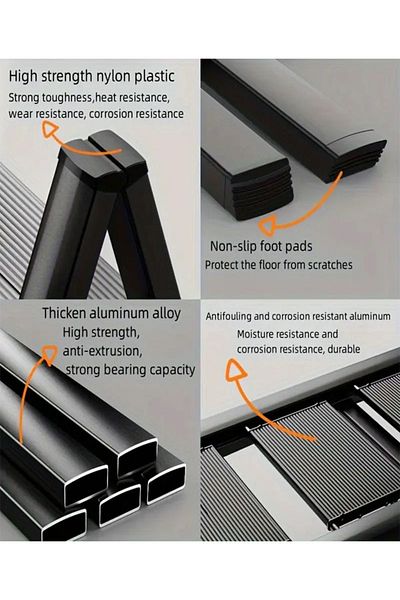 High strength nylon plastic
Strong toughness,heat resistance, wear resistance, corrosion resistance

Non-slip foot pads
Protect the floor from scratches

Thicken aluminum alloy
High strength,
anti-extrusion,
strong bearing capacity

Antifouling and corrosion resistant aluminum
Moisture resistance and corrosion resistance, durable