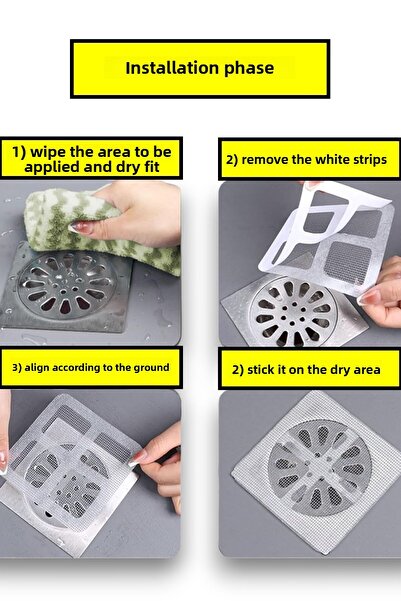 Installation phase

1) wipe the area to be applied and dry fit

2) remove the white strips

3) align according to the ground

2) stick it on the dry area