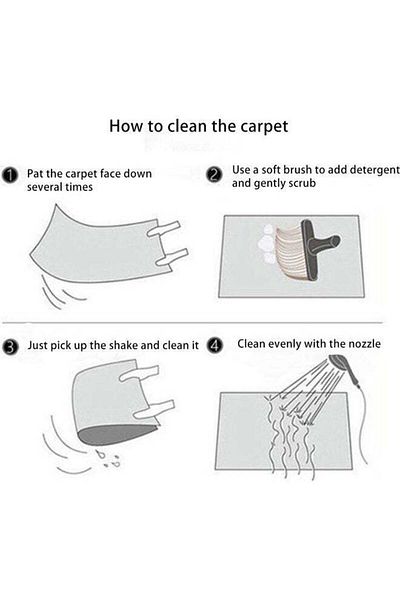 How to clean the carpet

1 Pat the carpet face down several times

2 Use a soft brush to add detergent and gently scrub

3 Just pick up the shake and clean it

4 Clean evenly with the nozzle