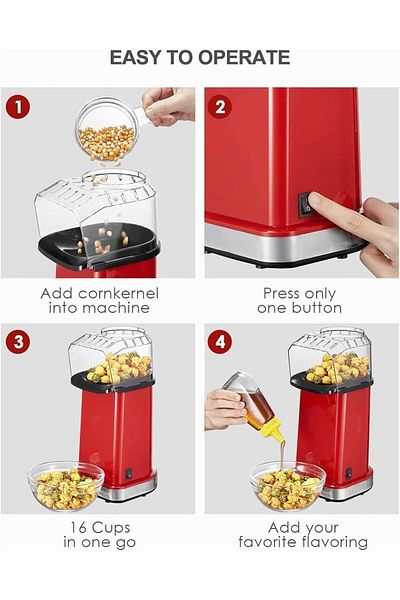 EASY TO OPERATE

1

Add cornkernel into machine

2

Press only one button

3

16 Cups in one go

4

Add your favorite flavoring