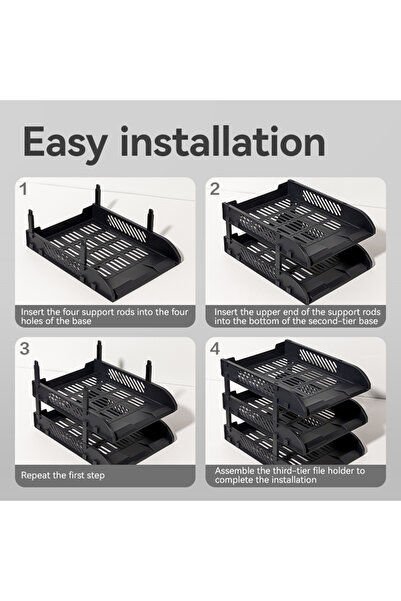 Easy installation

1

Insert the four support rods into the four holes of the base

2

Insert the upper end of the support rods into the bottom of the second-tier base

3

Repeat the first step

4

Assemble the third-tier file holder to complete the installation