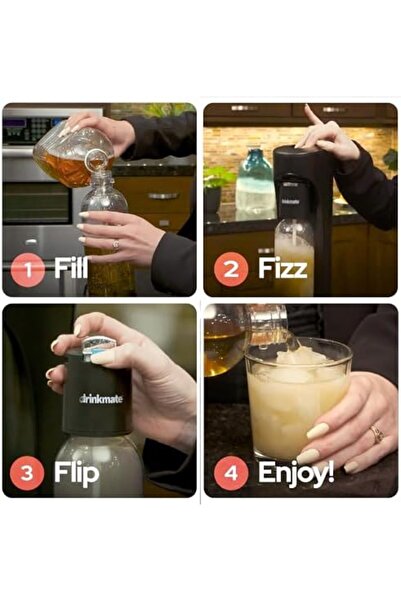 1 Fill

drinkmate

2 Fizz

drinkmate

3 Flip

4 Enjoy!