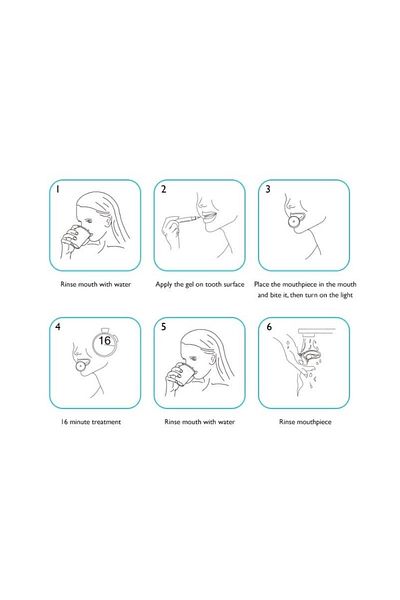 1

Rinse mouth with water

2

Apply the gel on tooth surface

3

Place the mouthpiece in the mouth and bite it, then turn on the light

4

16

16 minute treatment

5

Rinse mouth with water

6

Rinse mouthpiece